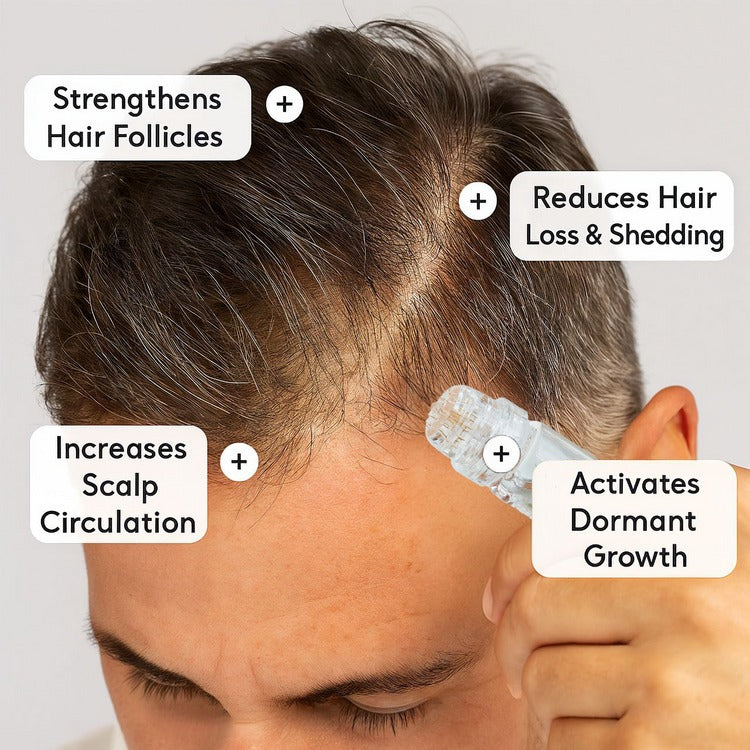 Strengthens Hair Follicles

+

+

Reduces Hair Loss & Shedding

Increases Scalp Circulation

+

+

Activates Dormant Growth